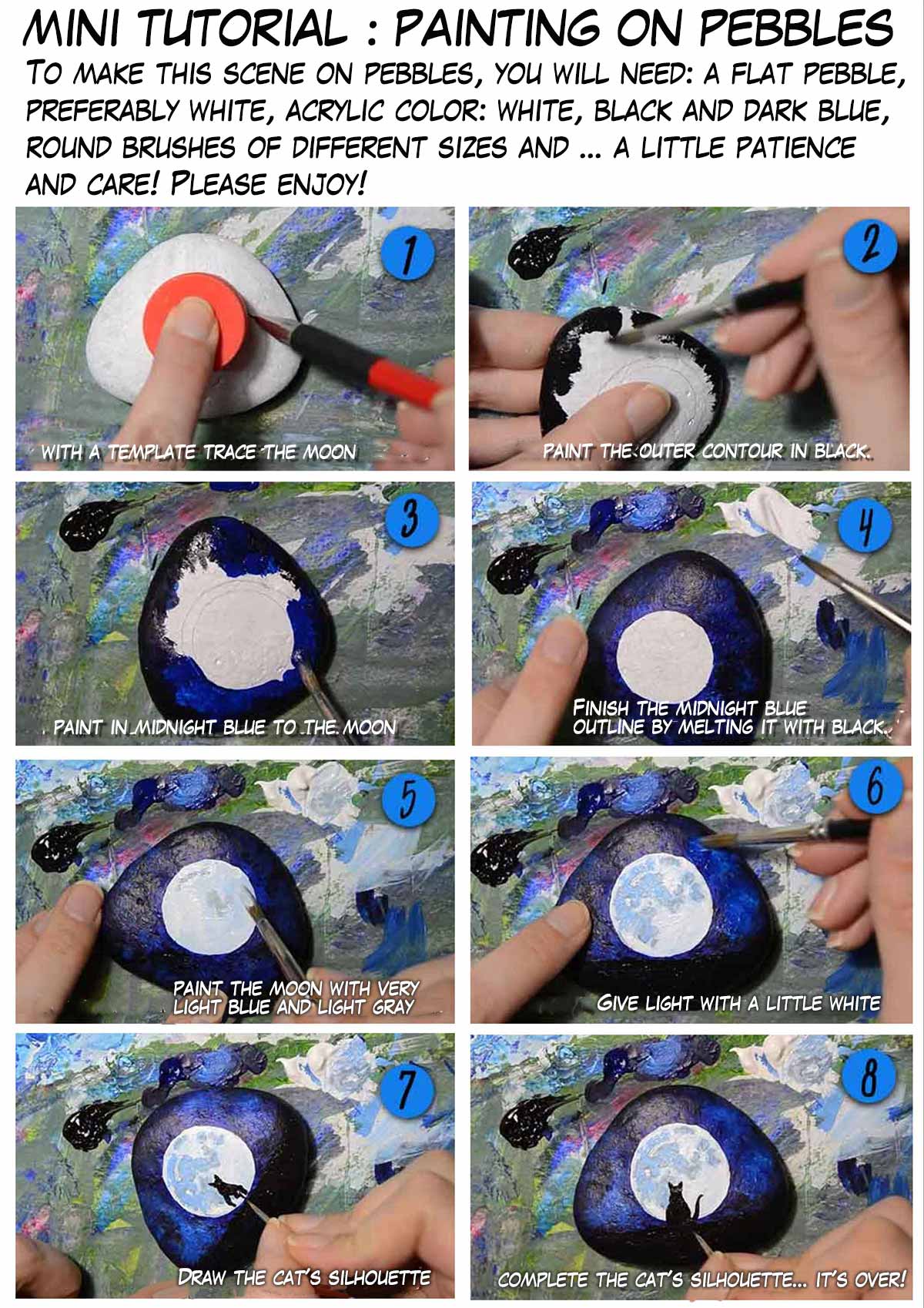 MINI TUTORIAL : PAINTING ON PEBBLES

TO MAKE THIS SCENE ON PEBBLES, YOU WILL NEED: A FLAT PEBBLE, PREFERABLY WHITE, ACRYLIC COLOR: WHITE, BLACK AND DARK BLUE, ROUND BRUSHES OF DIFFERENT SIZES AND ... A LITTLE PATIENCE AND CARE! PLEASE ENJOY!

1

WITH A TEMPLATE TRACE THE MOON

2

PAINT THE OUTER CONTOUR IN BLACK.

3

PAINT IN MIDNIGHT BLUE TO THE MOON

4

FINISH THE MIDNIGHT BLUE OUTLINE BY MELTING IT WITH BLACK.

5

PAINT THE MOON WITH VERY LIGHT BLUE AND LIGHT GRAY

6

GIVE LIGHT WITH A LITTLE WHITE

7

DRAW THE CAT'S SILHOUETTE

8

COMPLETE THE CAT'S SILHOUETTE... IT'S OVER!